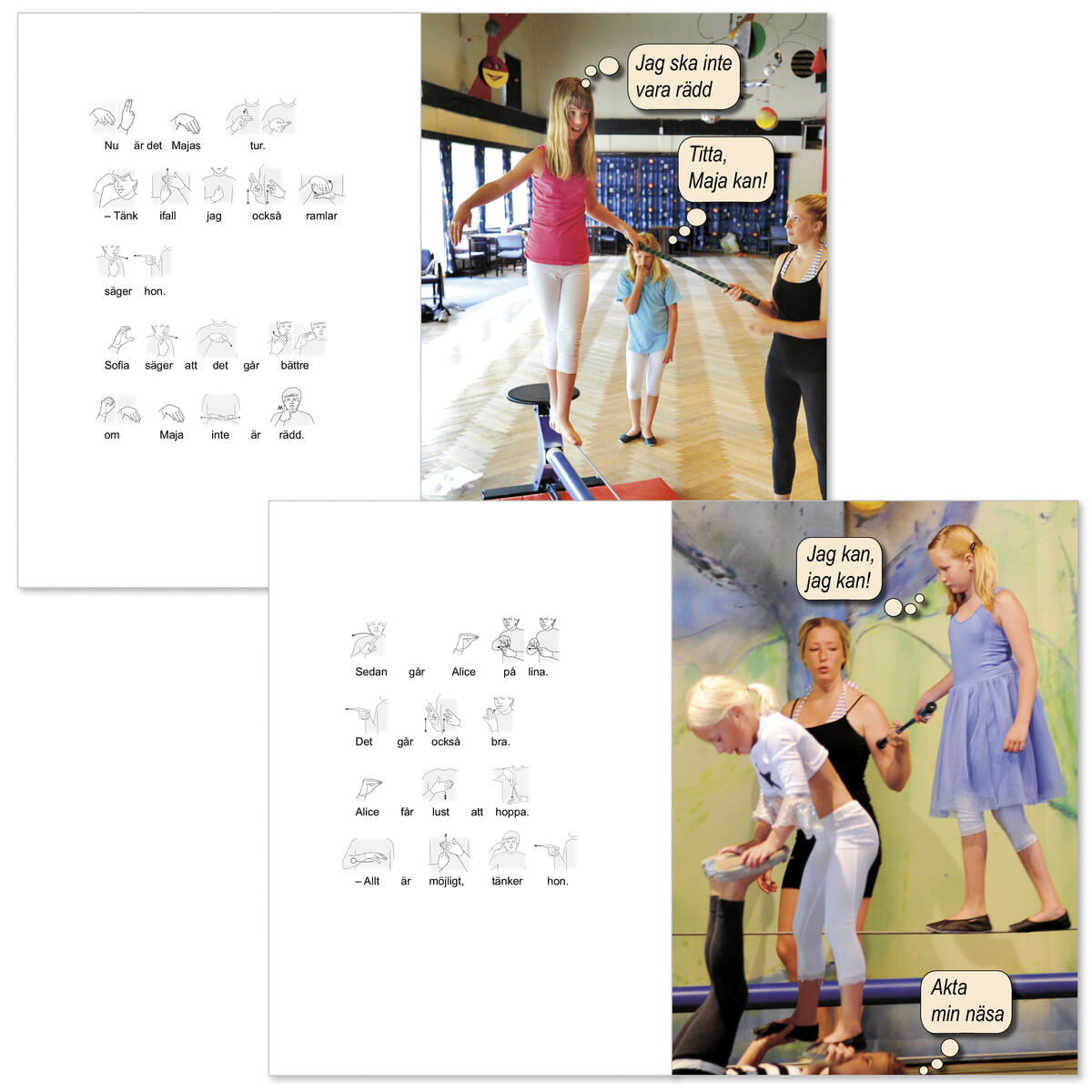 Nu är det Majas tur.

– Tänk ifall jag också ramlar

säger hon.

Sofia säger att det går bättre

om Maja inte är rädd.

Jag ska inte vara rädd

Titta, Maja kan!

Sedan går Alice på lina.

Det går också bra.

Alice får lust att hoppa.

– Allt är möjligt, tänker hon.

Jag kan, jag kan!

Akta min näsa