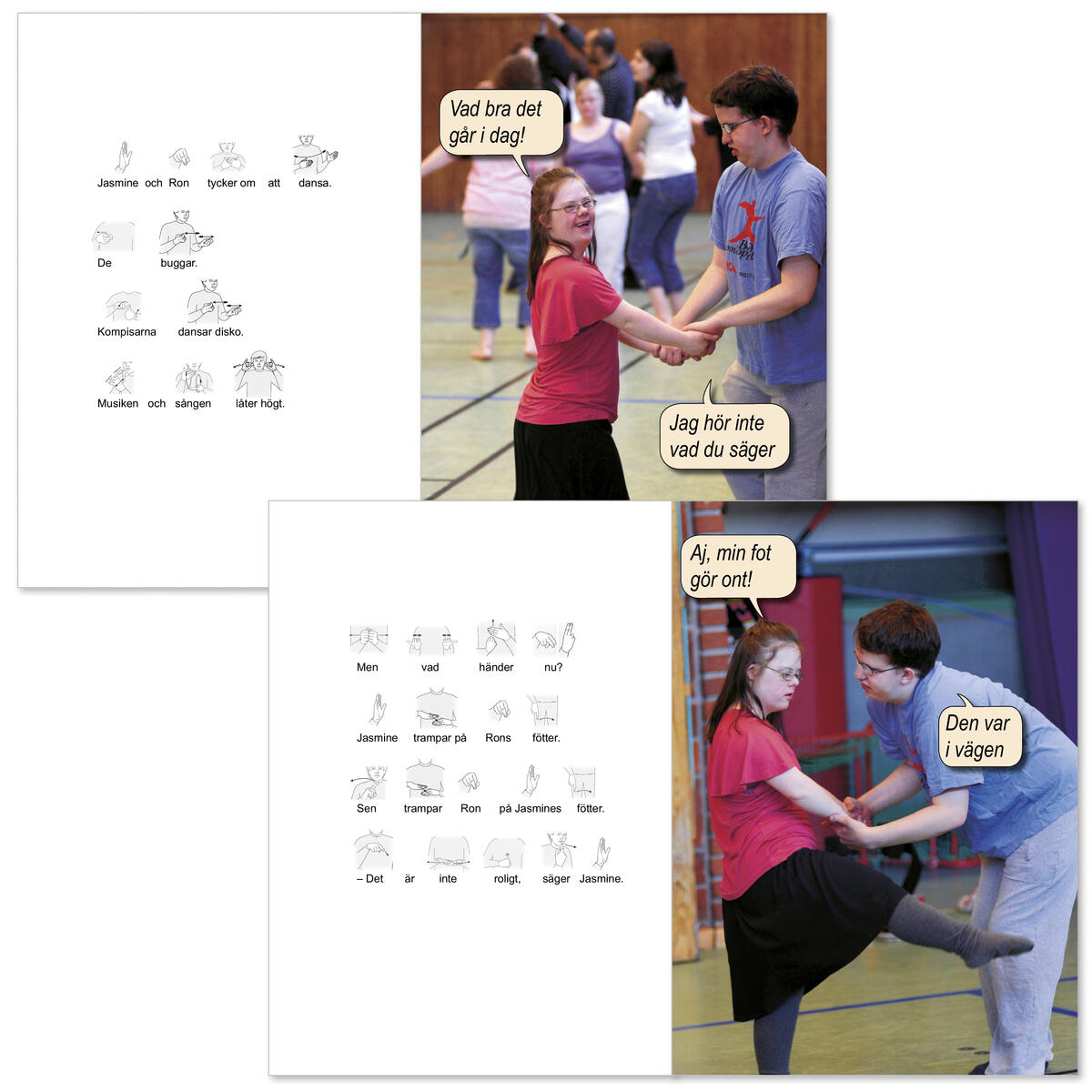 Jasmine och Ron tycker om att dansa.

De buggar.

Kompisarna dansar disko.

Musiken och sången låter högt.

Vad bra det går i dag!

Jag hör inte vad du säger

Men vad händer nu?

Jasmine trampar på Rons fötter.

Sen trampar Ron på Jasmines fötter.

– Det är inte roligt, säger Jasmine.

Aj, min fot gör ont!

Den var i vägen