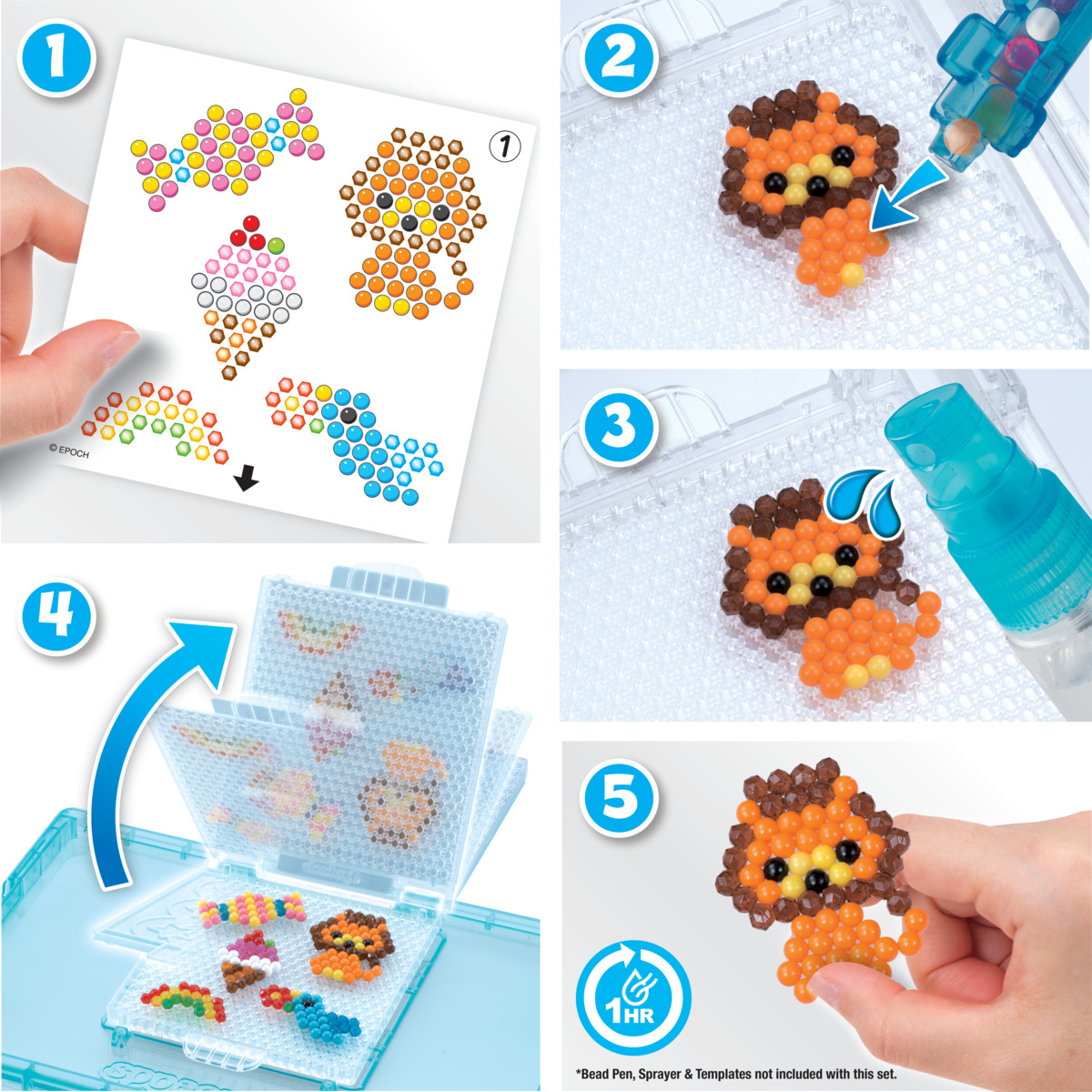 1

1

© EPOCH

2

3

4

5

1HR

*Bead Pen, Sprayer & Templates not included with this set.