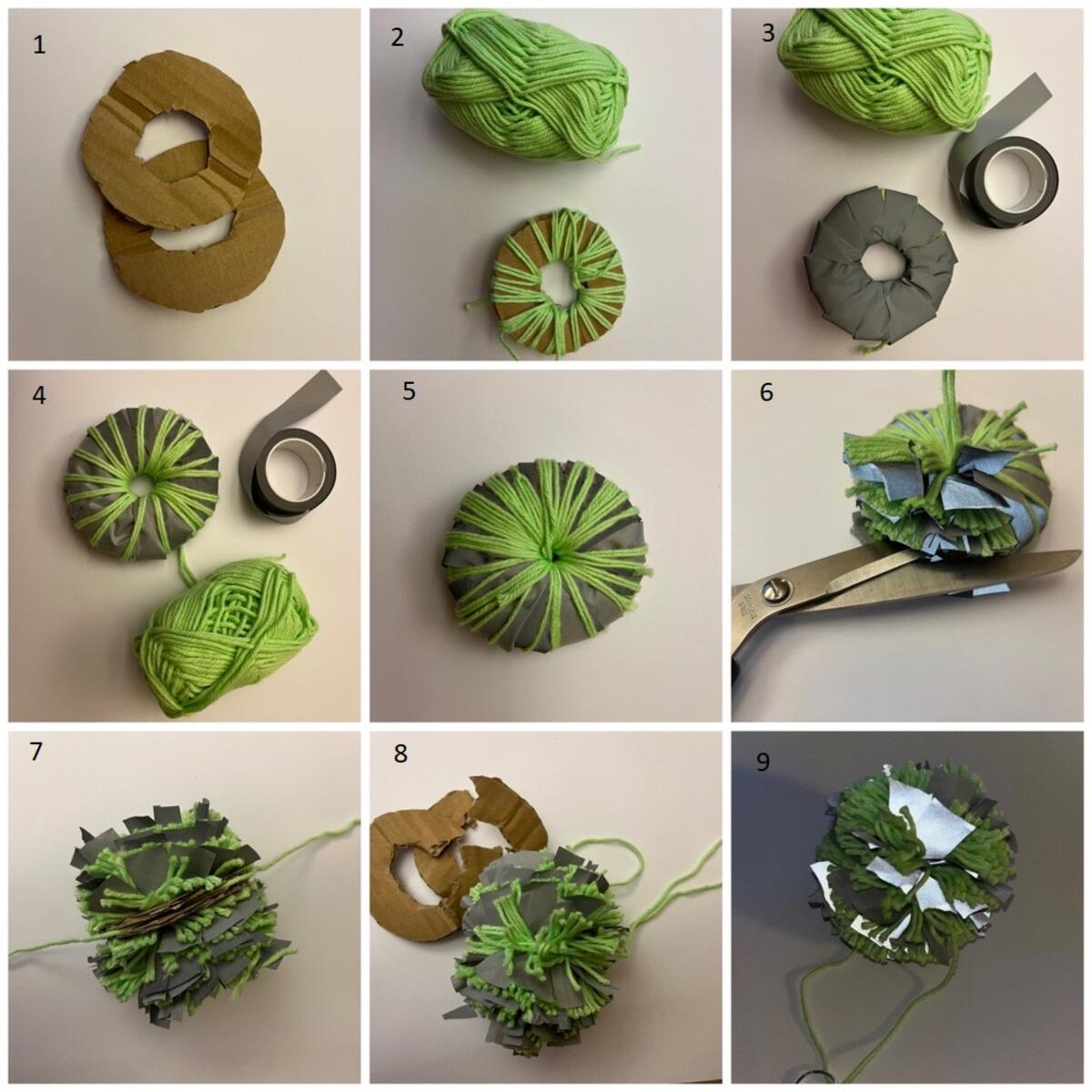 1

2

3

4

5

6

7

8

9